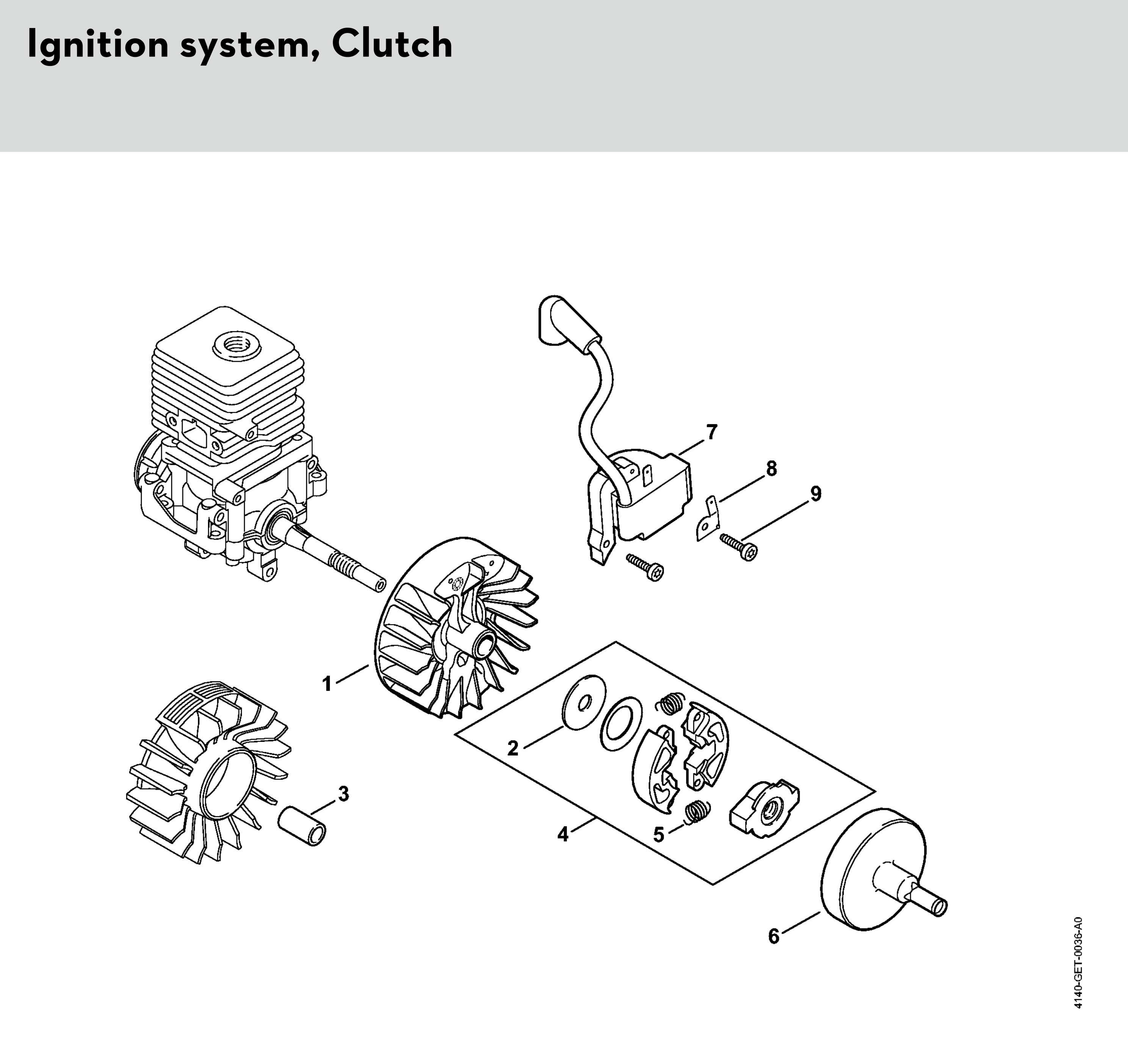 Ignition system, Clutch

7
8
9
1
2
3
4
5
6

4140-GET-0036-A0